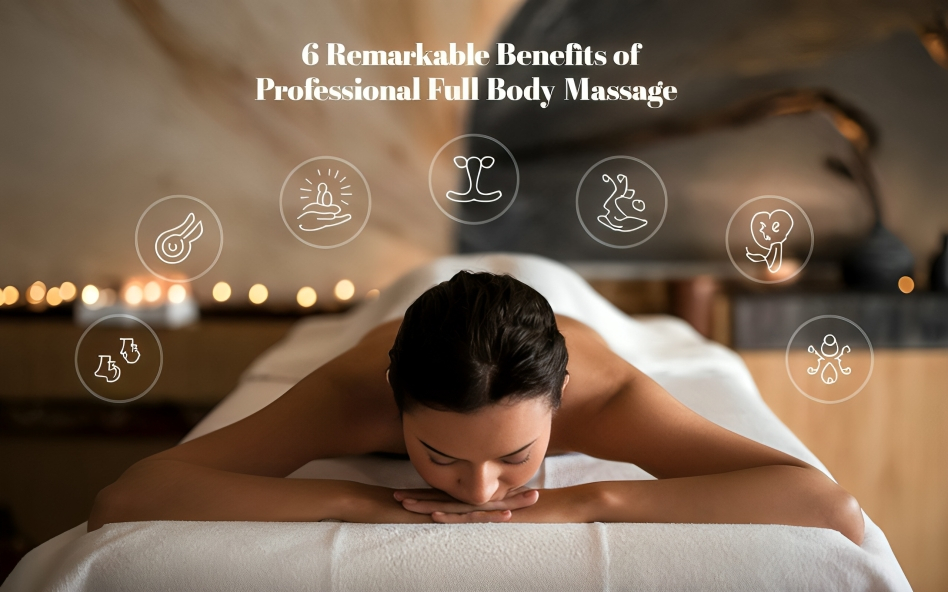 6 Remarkable Benefits of
Professional Full Body Massage